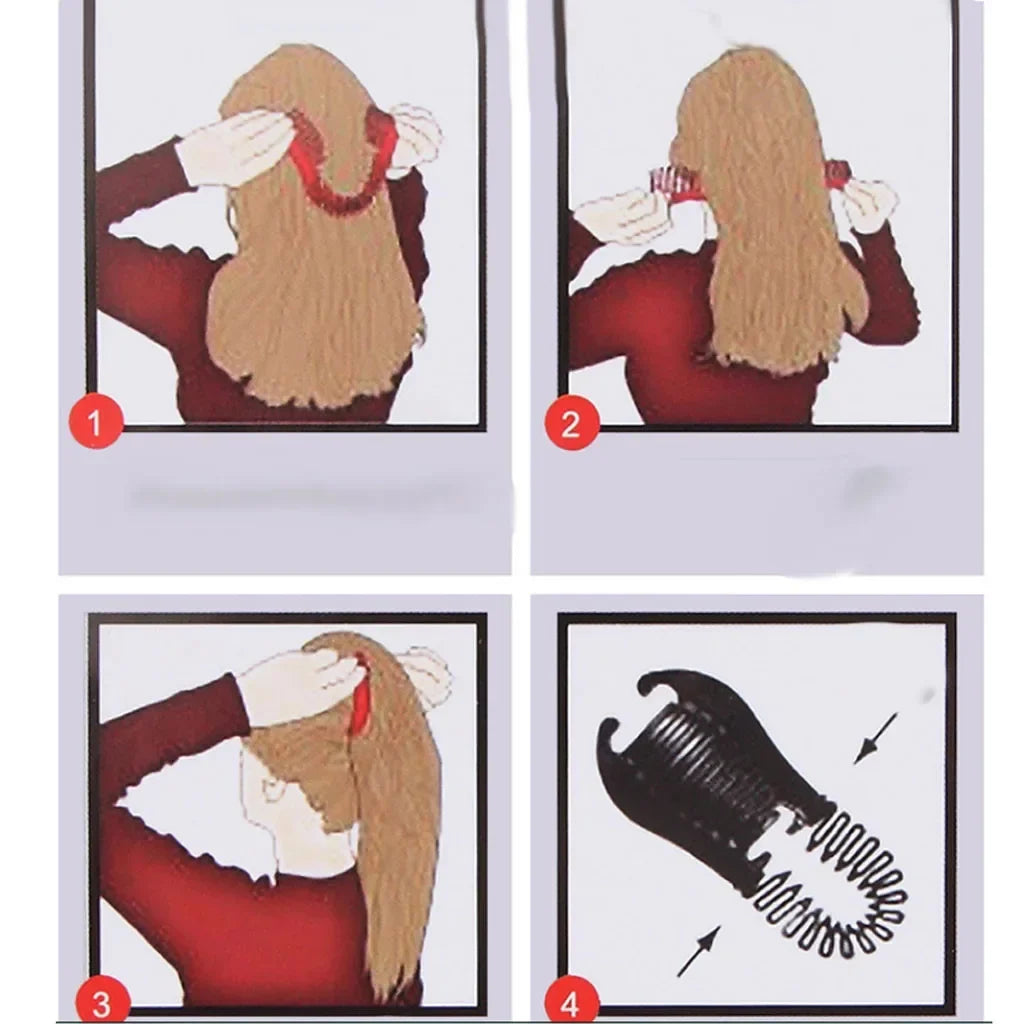 1

2

3

4