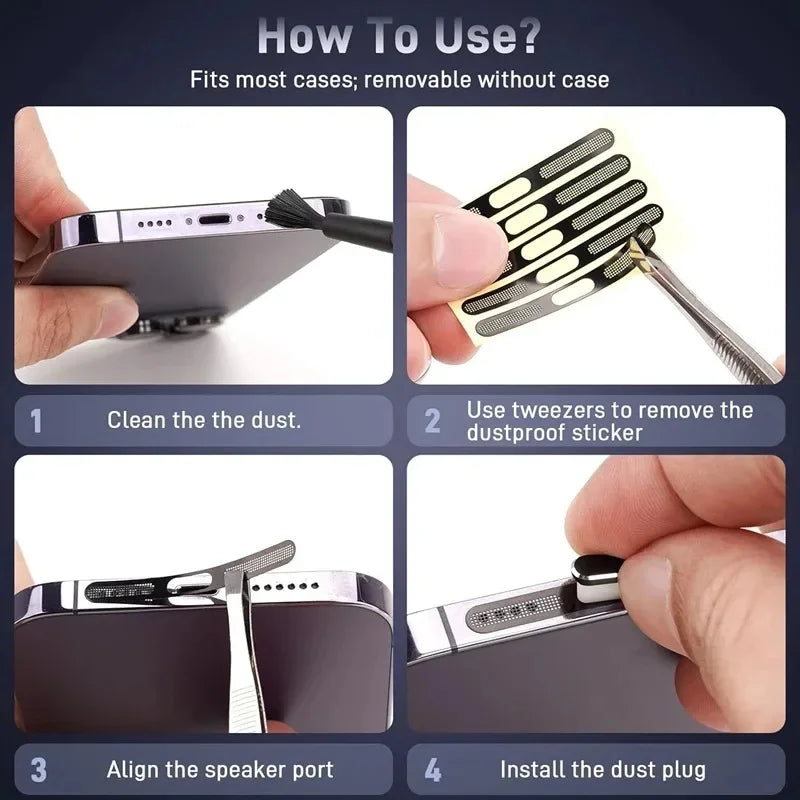 How To Use?

Fits most cases; removable without case

1 Clean the the dust.

2 Use tweezers to remove the dustproof sticker

3 Align the speaker port

4 Install the dust plug